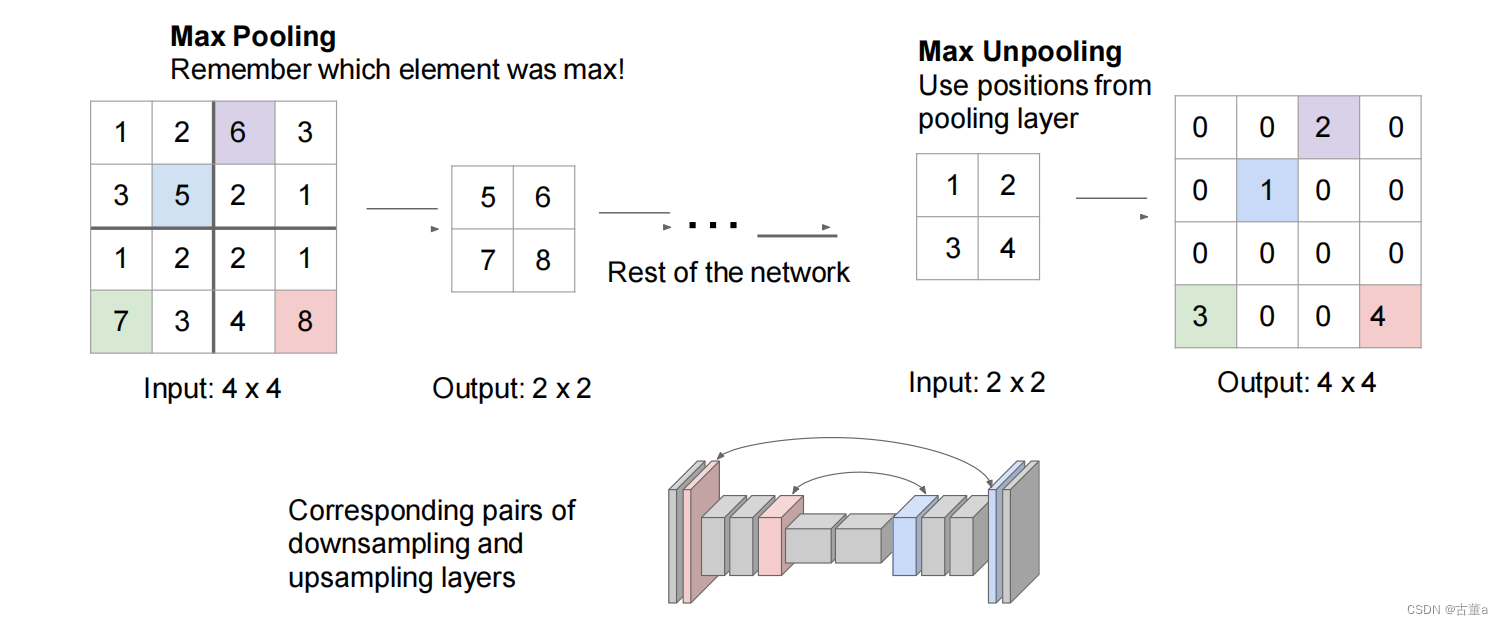 **Max Pooling**
Remember which element was max!

| 1 | 2 | 6 | 3 |
|---|---|---|---|
| 3 | 5 | 2 | 1 |
| 1 | 2 | 2 | 1 |
| 7 | 3 | 4 | 8 |

Input: 4 x 4

| 5 | 6 |
|---|---|
| 7 | 8 |

Output: 2 x 2

...

Rest of the network

**Max Unpooling**
Use positions from pooling layer

| 1 | 2 |
|---|---|
| 3 | 4 |

Input: 2 x 2

| 0 | 0 | 2 | 0 |
|---|---|---|---|
| 0 | 1 | 0 | 0 |
| 0 | 0 | 0 | 0 |
| 3 | 0 | 0 | 4 |

Output: 4 x 4

Corresponding pairs of downsampling and upsampling layers

CSDN @古董a